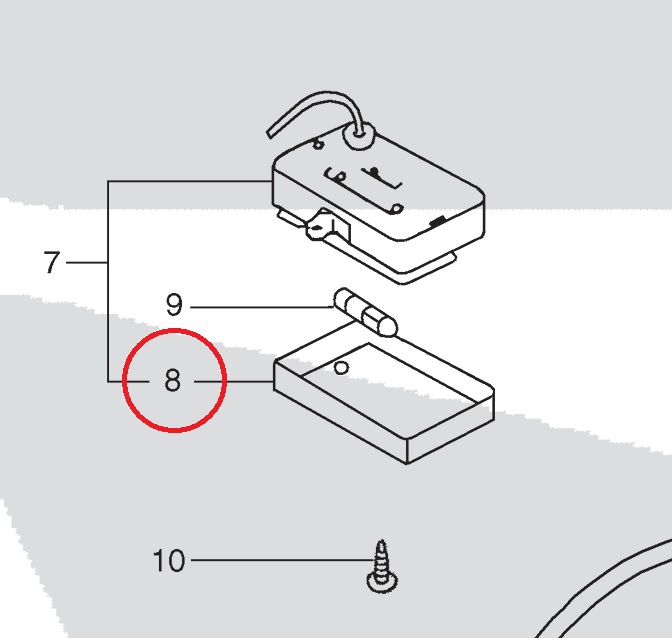 7
9
8
10