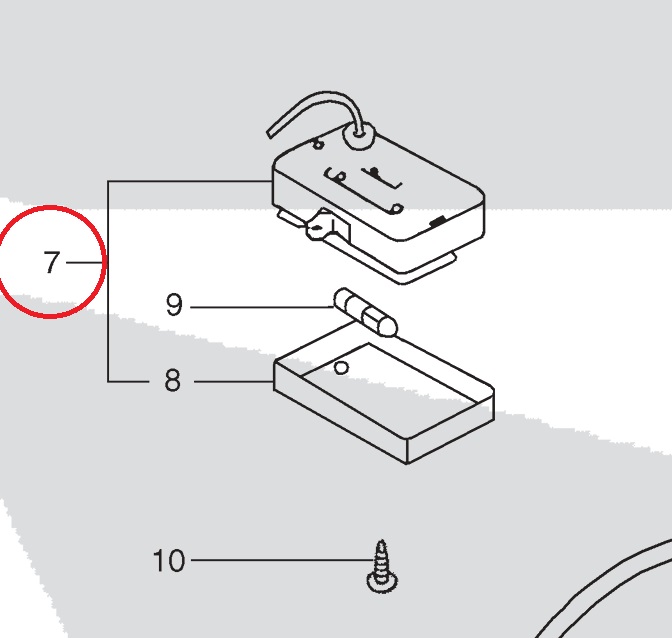 7

9

8

10