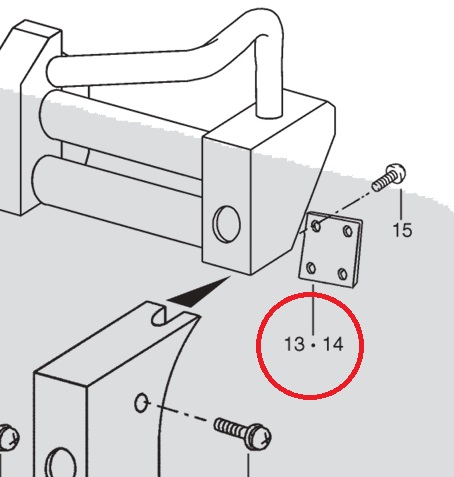 15

13 • 14