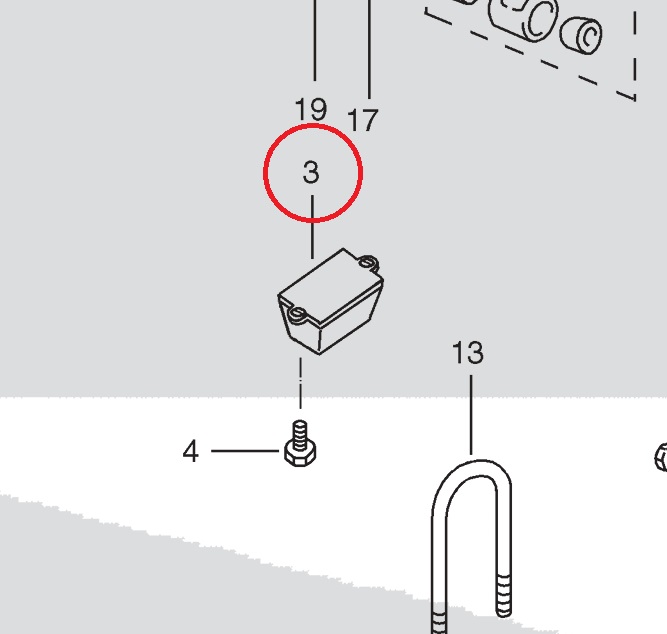 19
17
3
13
4