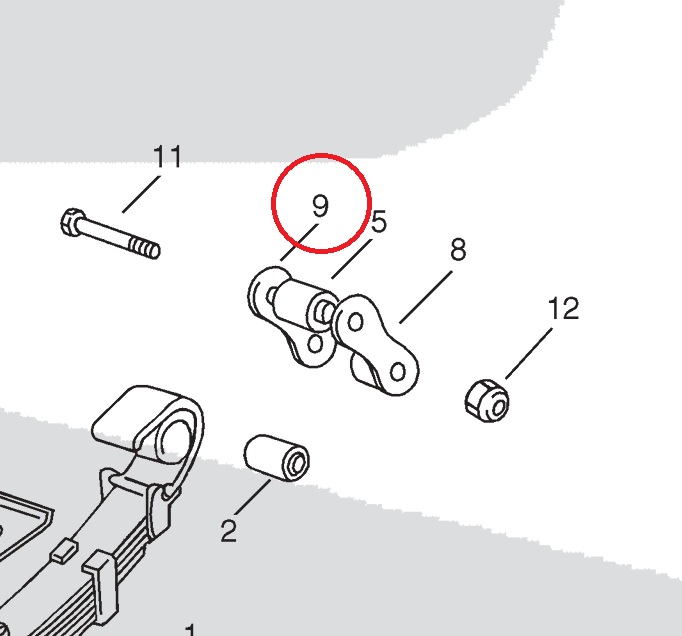 11
9
5
8
12
2
1