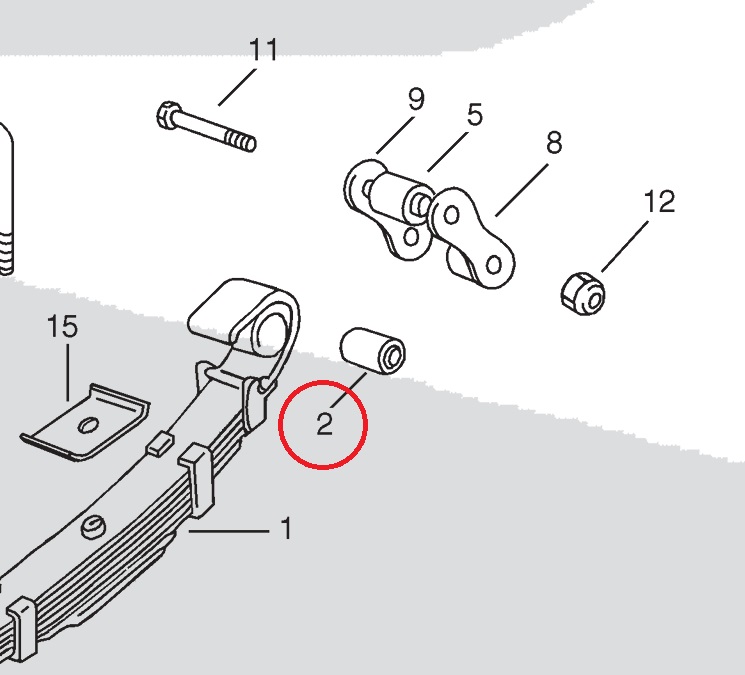 11
9
5
8
12
15
2
1